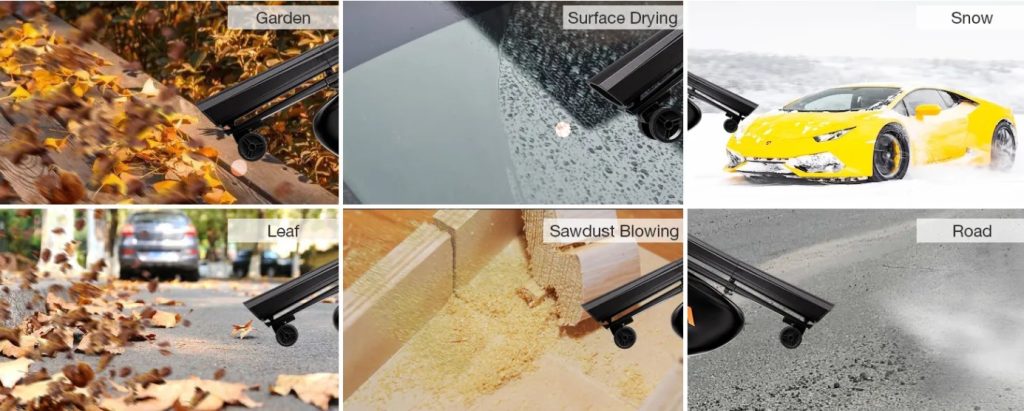 Garden

Surface Drying

Snow

Leaf

Sawdust Blowing

Road