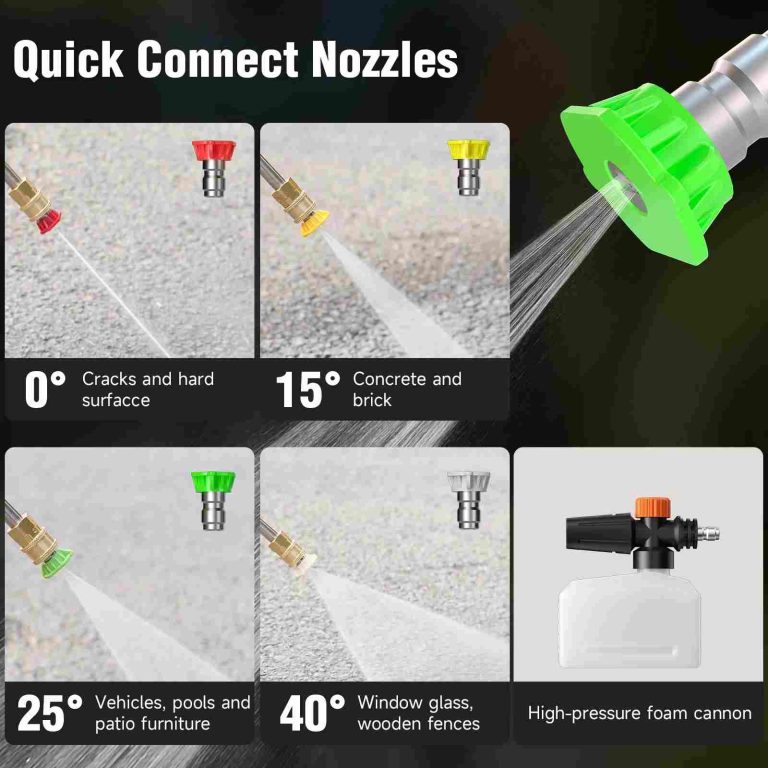 Quick Connect Nozzles

0° Cracks and hard surfacce

15° Concrete and brick

25° Vehicles, pools and patio furniture

40° Window glass, wooden fences

High-pressure foam cannon